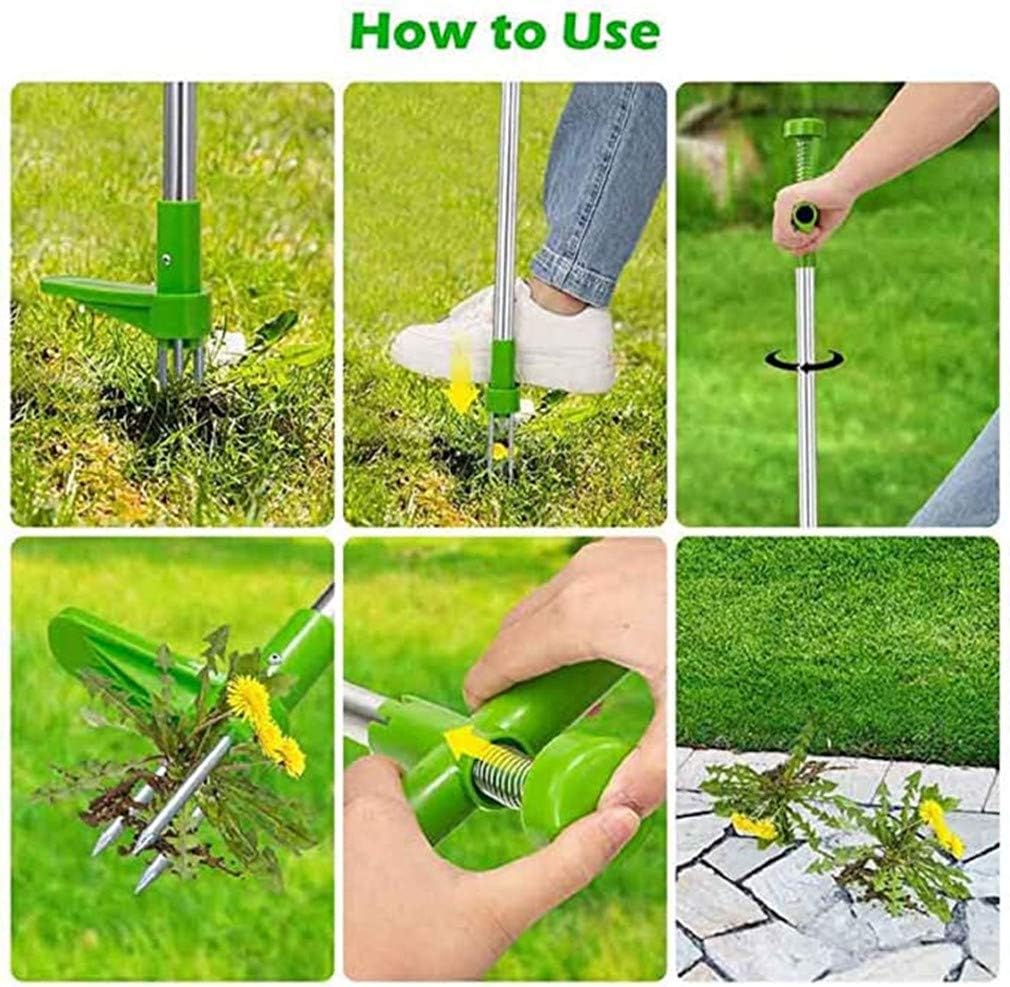 How to Use