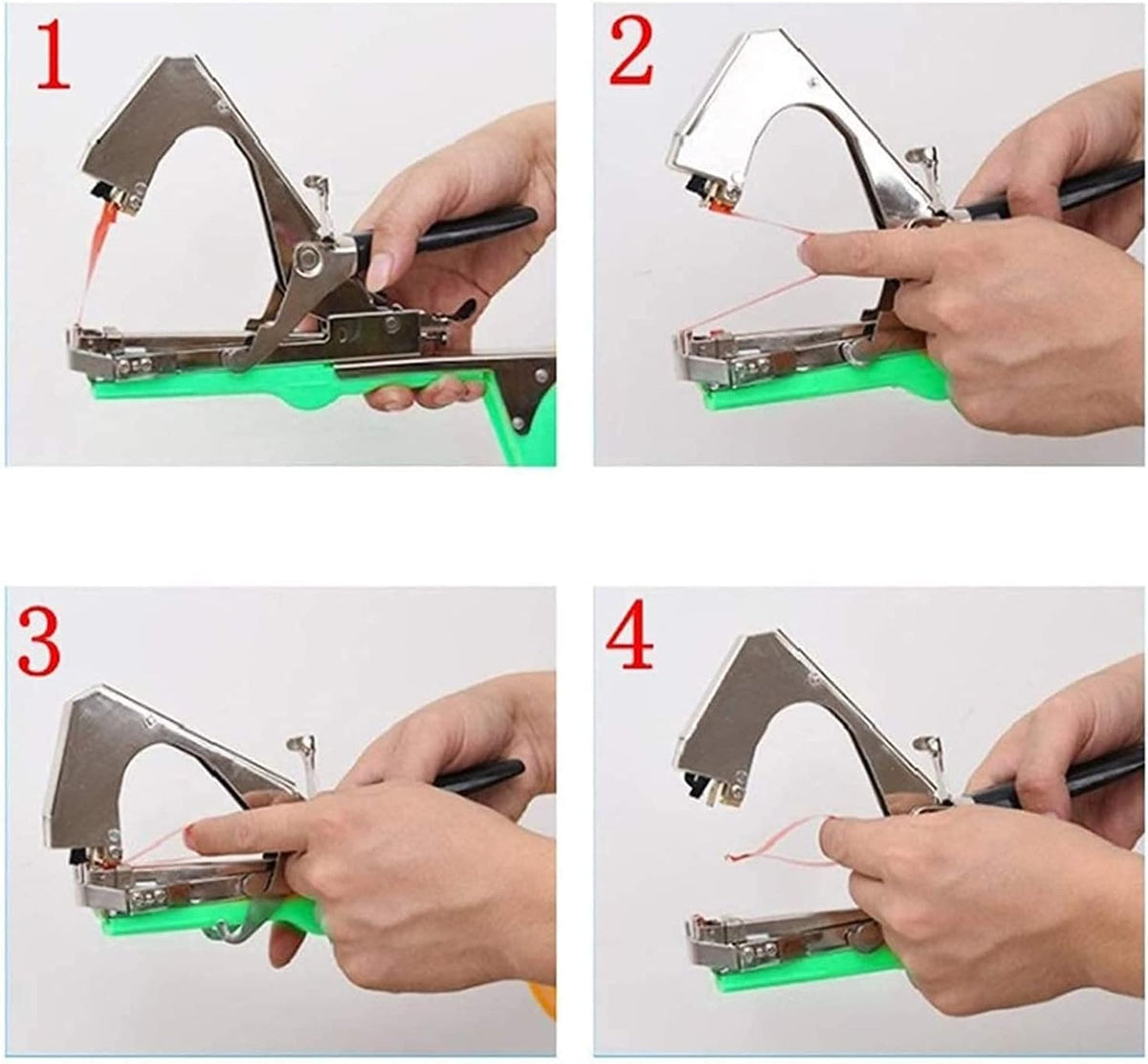 1

2

3

4