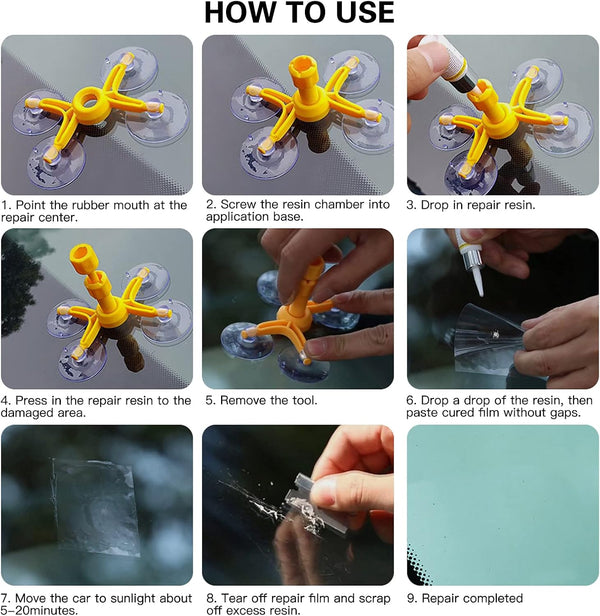 HOW TO USE

1. Point the rubber mouth at the repair center.

2. Screw the resin chamber into application base.

3. Drop in repair resin.

4. Press in the repair resin to the damaged area.

5. Remove the tool.

6. Drop a drop of the resin, then paste cured film without gaps.

7. Move the car to sunlight about 5-20minutes.

8. Tear off repair film and scrap off excess resin.

9. Repair completed